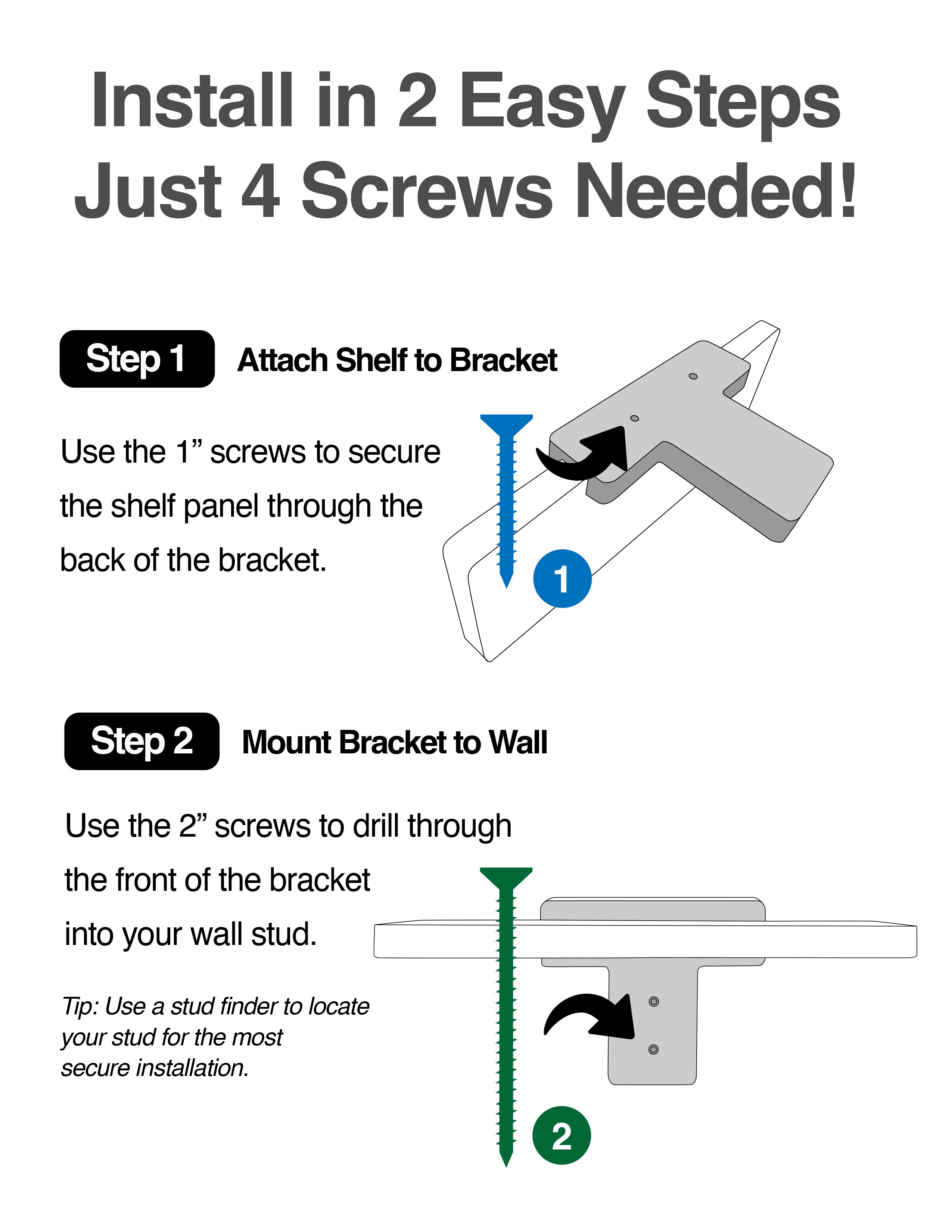 Install in 2 Easy Steps
Just 4 Screws Needed!

Step 1 Attach Shelf to Bracket

Use the 1” screws to secure the shelf panel through the back of the bracket.

1

Step 2 Mount Bracket to Wall

Use the 2” screws to drill through the front of the bracket into your wall stud.

Tip: Use a stud finder to locate your stud for the most secure installation.

2